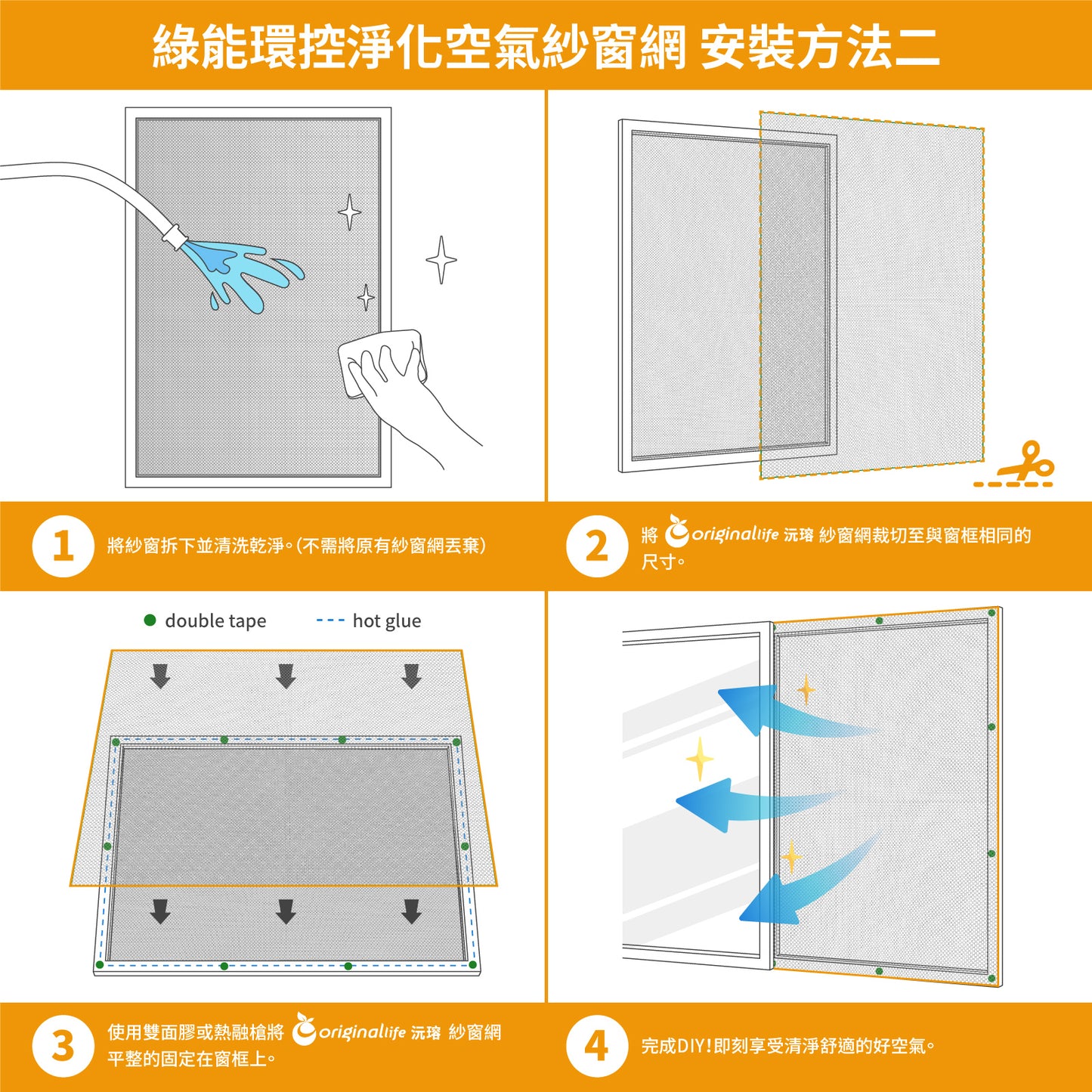 綠能環控淨化空氣紗窗網 安裝方法二

1 將紗窗拆下並清洗乾淨。(不需將原有紗窗網丟棄)

2 將 originallife 沅瑢 紗窗網裁切至與窗框相同的尺寸。

double tape

hot glue

3 使用雙面膠或熱融槍將 originallife 沅瑢 紗窗網平整的固定在窗框上。

4 完成DIY!即刻享受清淨舒適的好空氣。