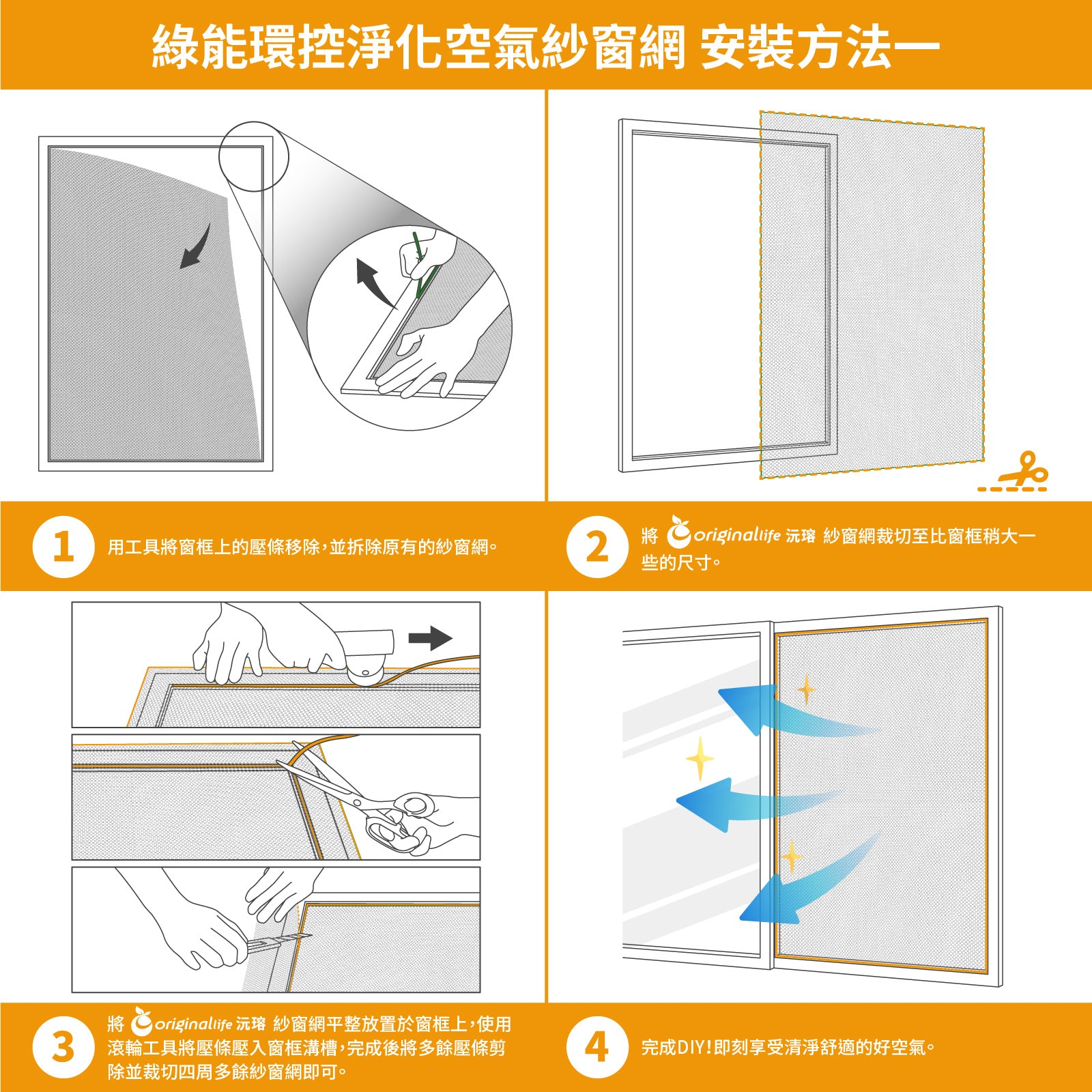 綠能環控淨化空氣紗窗網 安裝方法一

1 用工具將窗框上的壓條移除，並拆除原有的紗窗網。

2 將 originallife 沅瑢 紗窗網裁切至比窗框稍大一些的尺寸。

3 將 originallife 沅瑢 紗窗網平整放置於窗框上，使用滾輪工具將壓條壓入窗框溝槽，完成後將多餘壓條剪除並裁切四周多餘紗窗網即可。

4 完成DIY！即刻享受清淨舒適的好空氣。